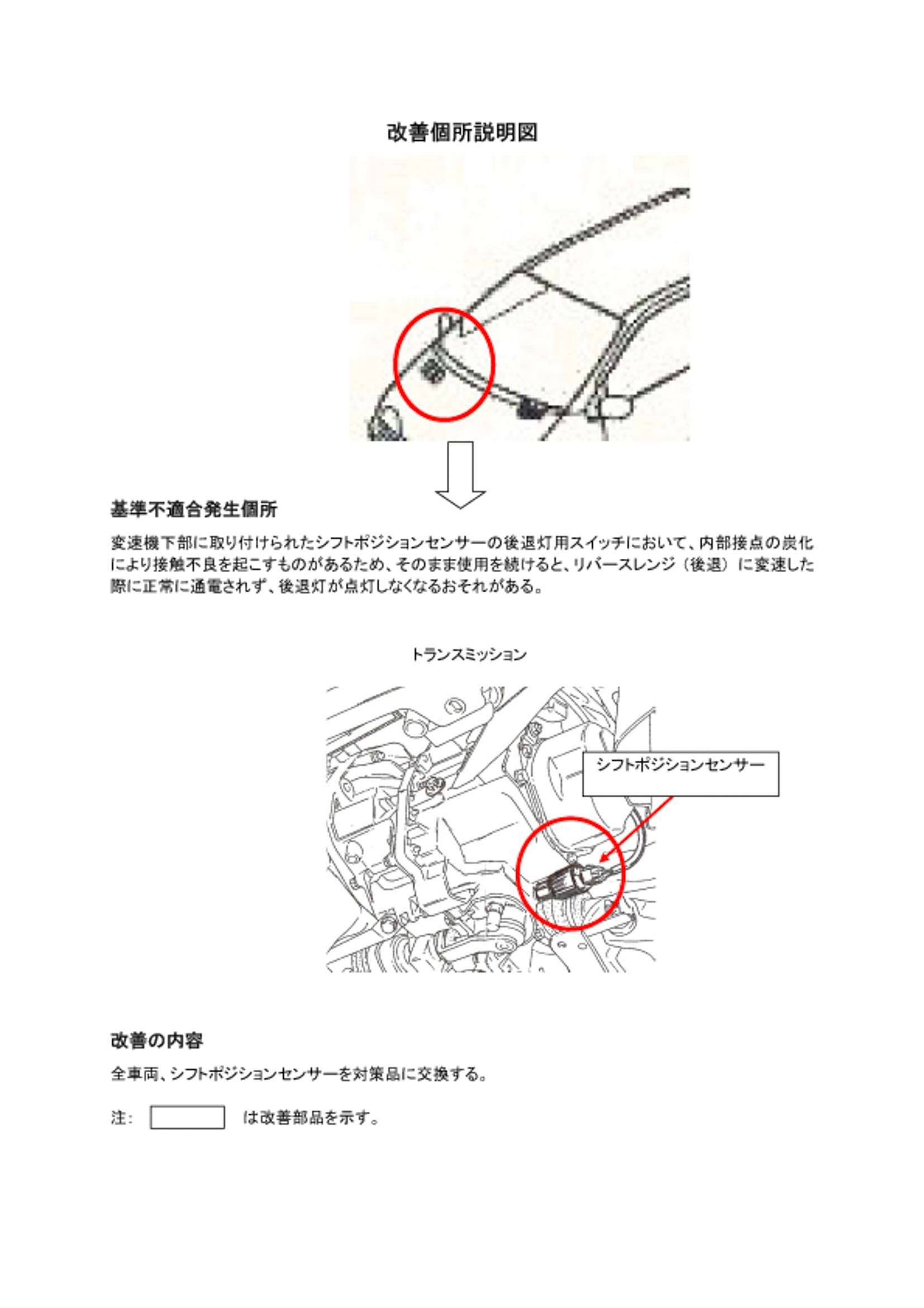 改善個所説明図

基準不適合発生個所

変速機下部に取り付けられたシフトポジションセンサーの後退灯用スイッチにおいて、内部接点の炭化により接触不良を起こすものがあるため、そのまま使用を続けると、リバースレンジ（後退）に変速した際に正常に通電されず、後退灯が点灯しなくなるおそれがある。

トランスミッション

シフトポジションセンサー

改善の内容

全車両、シフトポジションセンサーを対策品に交換する。

注： は改善部品を示す。