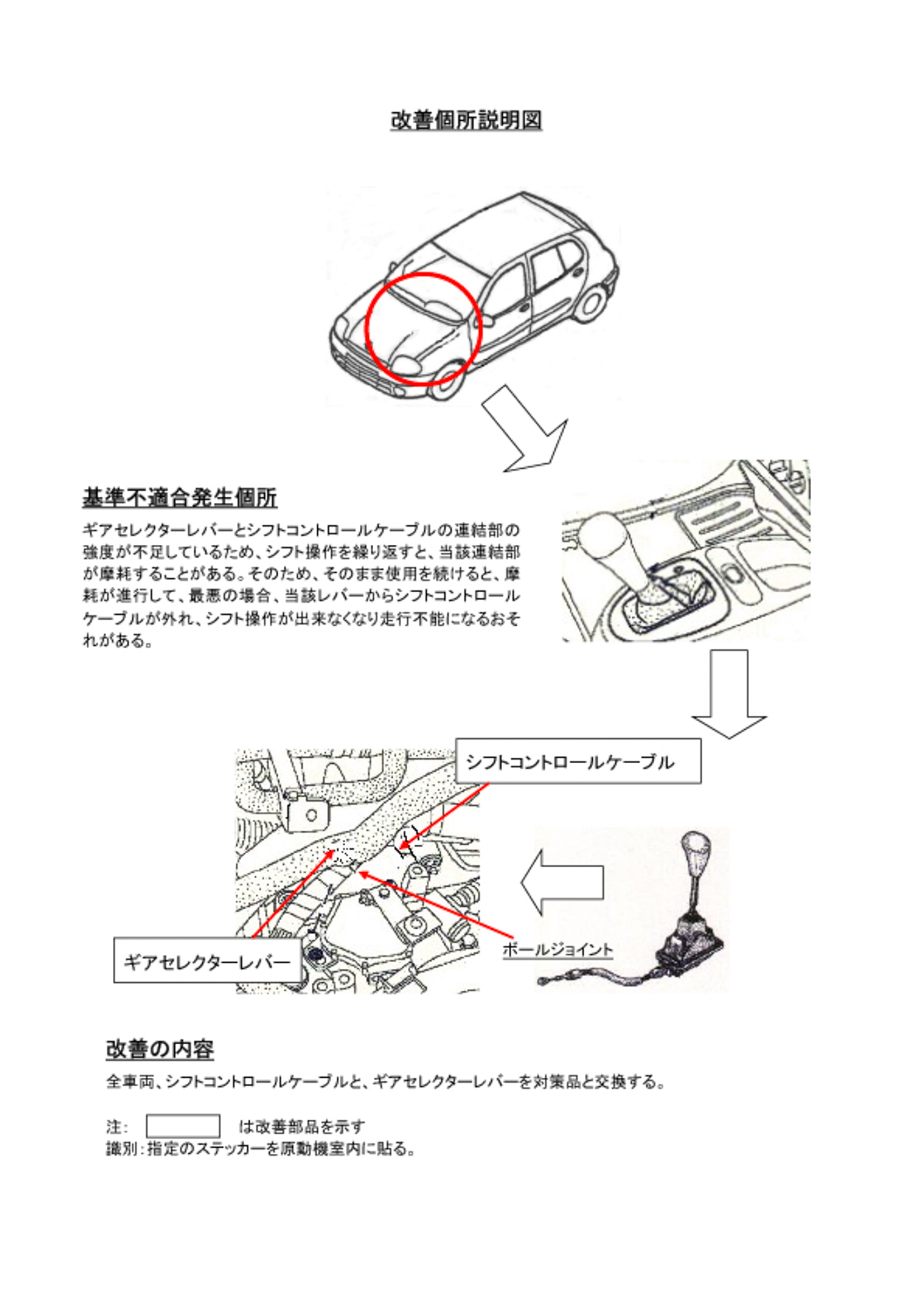 改善個所説明図

基準不適合発生個所

ギアセレクターレバーとシフトコントロールケーブルの連結部の強度が不足しているため、シフト操作を繰り返すと、当該連結部が摩耗することがある。そのため、そのまま使用を続けると、摩耗が進行して、最悪の場合、当該レバーからシフトコントロールケーブルが外れ、シフト操作が出来なくなり走行不能になるおそれがある。

シフトコントロールケーブル

ギアセレクターレバー

ボールジョイント

改善の内容

全車両、シフトコントロールケーブルと、ギアセレクターレバーを対策品と交換する。

注： は改善部品を示す
識別：指定のステッカーを原動機室内に貼る。