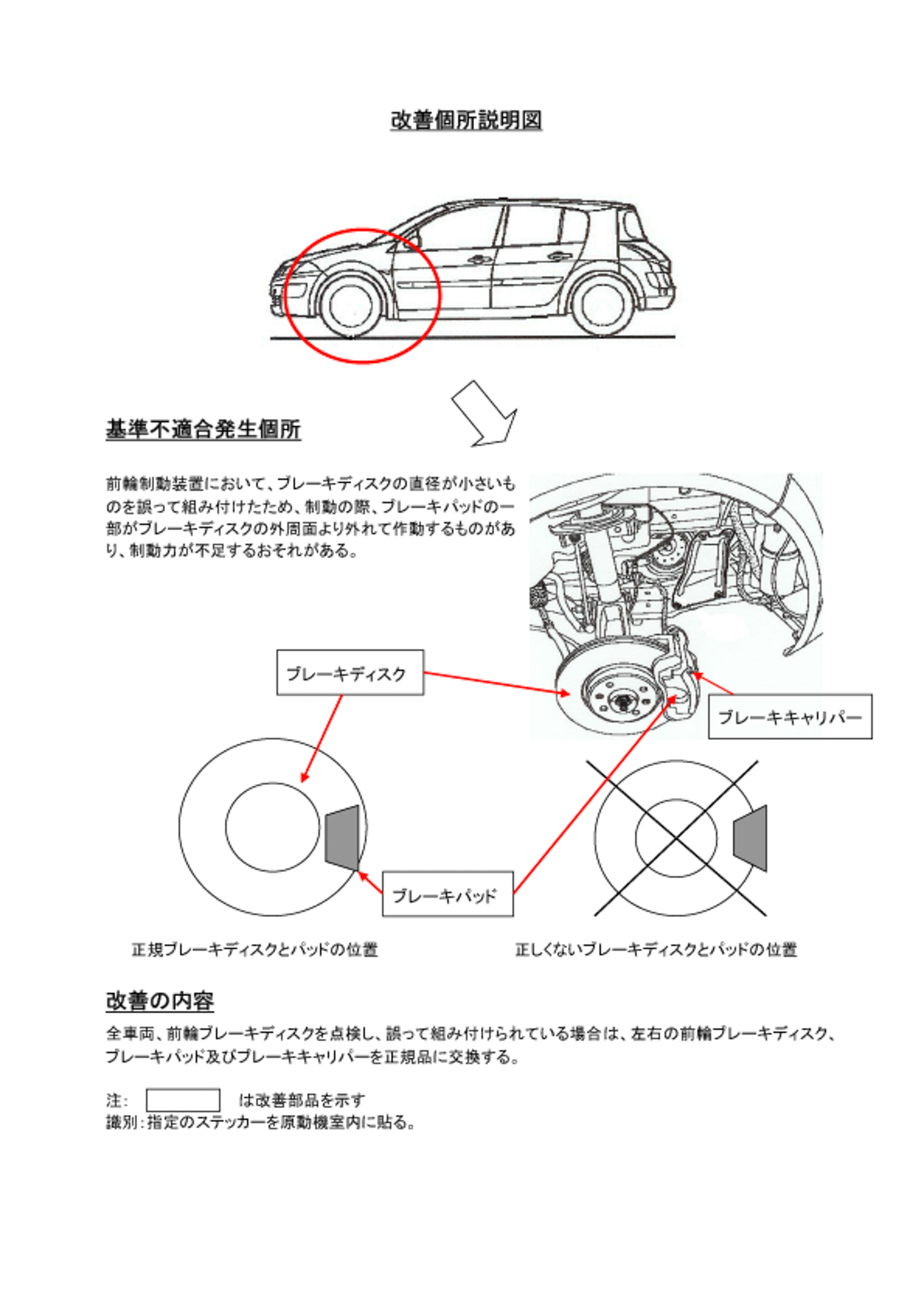 改善個所説明図

基準不適合発生個所

前輪制動装置において、ブレーキディスクの直径が小さいものを誤って組み付けたため、制動の際、ブレーキパッドの一部がブレーキディスクの外周面より外れて作動するものがあり、制動力が不足するおそれがある。

ブレーキディスク

ブレーキキャリパー

ブレーキパッド

正規ブレーキディスクとパッドの位置

正しくないブレーキディスクとパッドの位置

改善の内容

全車両、前輪ブレーキディスクを点検し、誤って組み付けられている場合は、左右の前輪ブレーキディスク、ブレーキパッド及びブレーキキャリパーを正規品に交換する。

注: は改善部品を示す
識別:指定のステッカーを原動機室内に貼る。