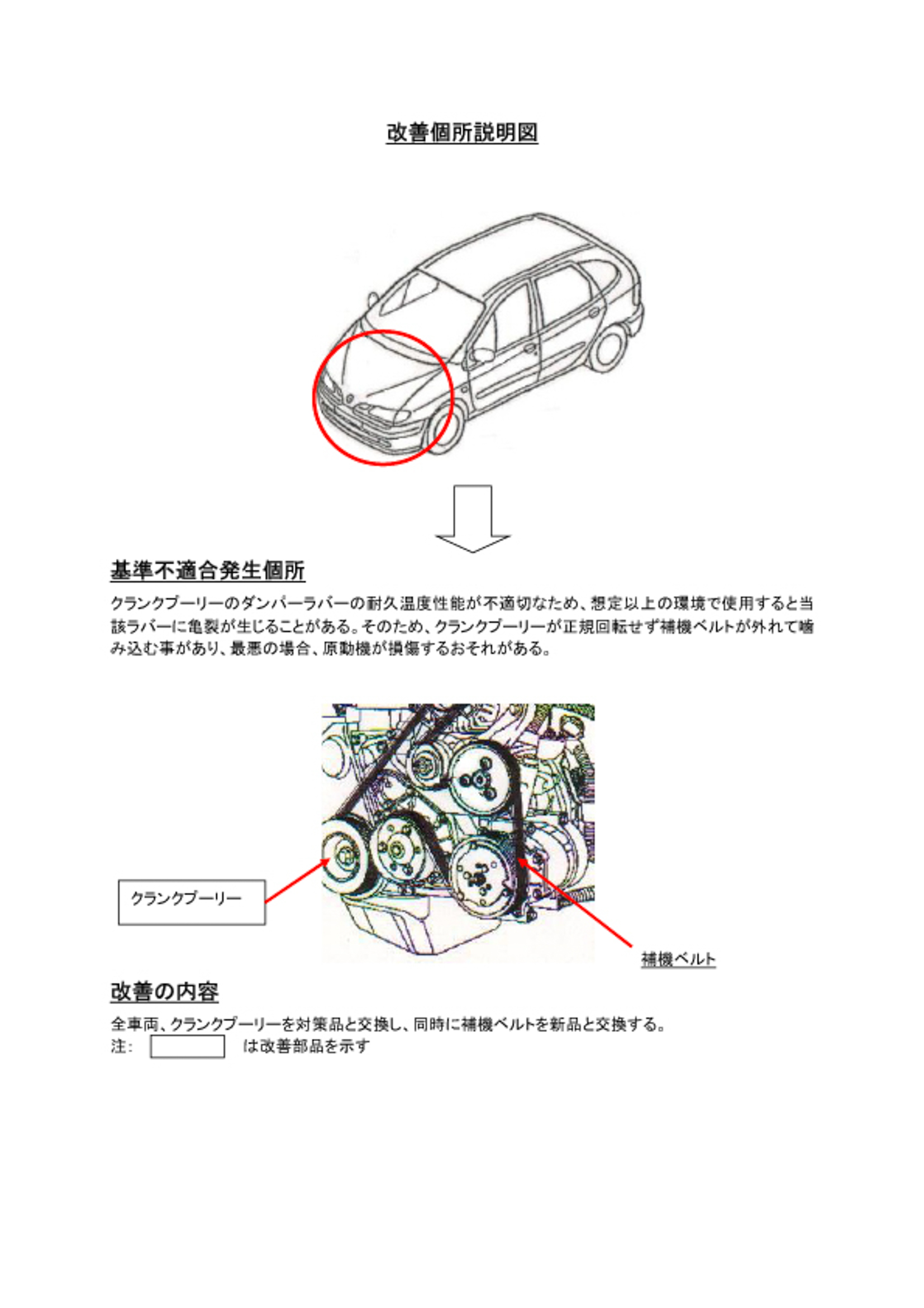 改善個所説明図

基準不適合発生個所

クランクプーリーのダンパーラバーの耐久温度性能が不適切なため、想定以上の環境で使用すると当該ラバーに亀裂が生じることがある。そのため、クランクプーリーが正規回転せず補機ベルトが外れて噛み込む事があり、最悪の場合、原動機が損傷するおそれがある。

クランクプーリー

補機ベルト

改善の内容

全車両、クランクプーリーを対策品と交換し、同時に補機ベルトを新品と交換する。
注： は改善部品を示す