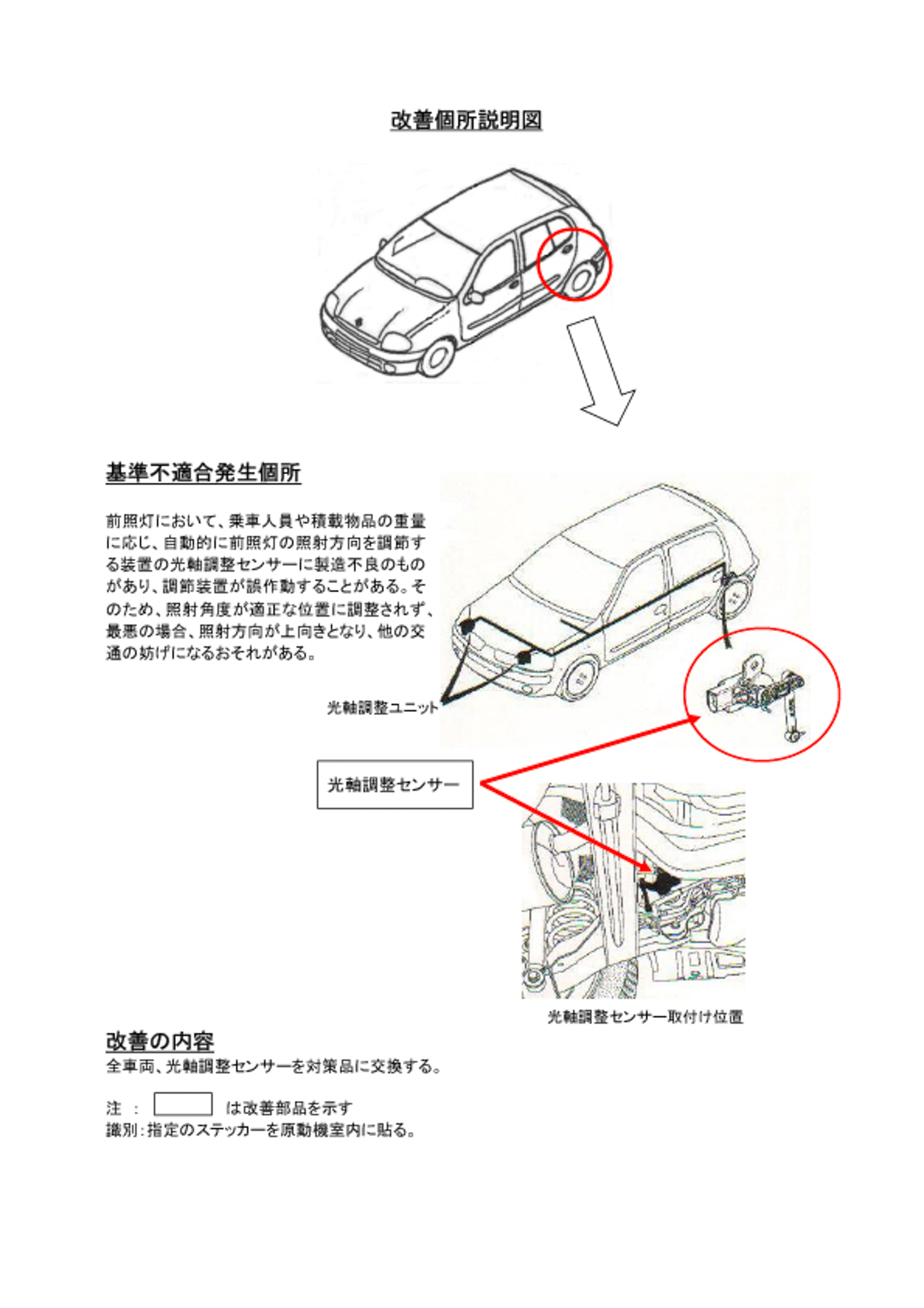 改善個所説明図

基準不適合発生個所

前照灯において、乗車人員や積載物品の重量に応じ、自動的に前照灯の照射方向を調節する装置の光軸調整センサーに製造不良のものがあり、調節装置が誤作動することがある。そのため、照射角度が適正な位置に調整されず、最悪の場合、照射方向が上向きとなり、他の交通の妨げになるおそれがある。

光軸調整ユニット

光軸調整センサー

光軸調整センサー取付け位置

改善の内容

全車両、光軸調整センサーを対策品に交換する。

注 ： は改善部品を示す
識別：指定のステッカーを原動機室内に貼る。