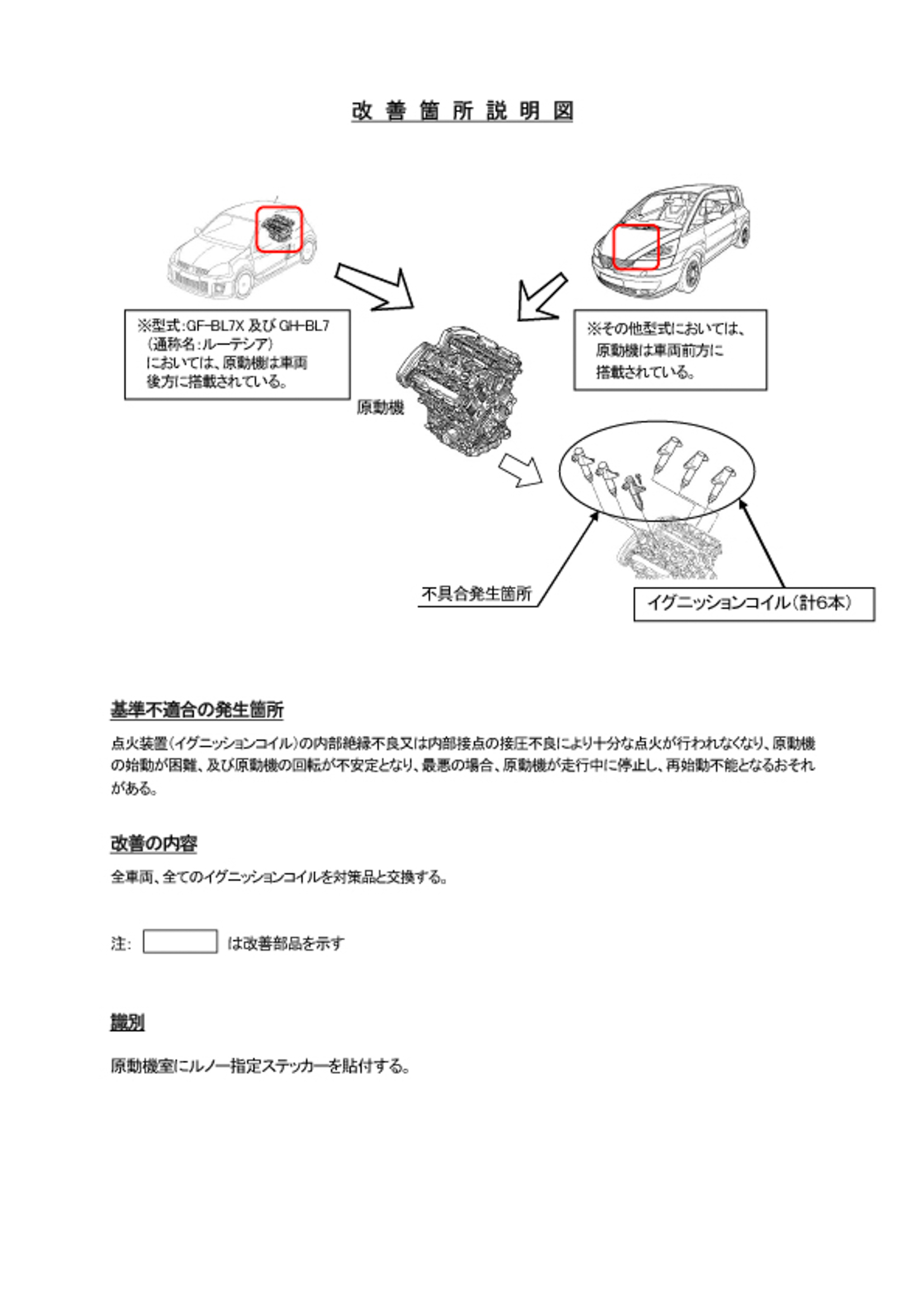 改 善 箇 所 説 明 図

※型式：GF-BL7X 及び GH-BL7
（通称名：ルーテシア）
においては、原動機は車両後方に搭載されている。

※その他型式においては、原動機は車両前方に搭載されている。

原動機

不具合発生箇所

イグニッションコイル（計6本）

基準不適合の発生箇所

点火装置（イグニッションコイル）の内部絶縁不良又は内部接点の接圧不良により十分な点火が行われなくなり、原動機の始動が困難、及び原動機の回転が不安定となり、最悪の場合、原動機が走行中に停止し、再始動不能となるおそれがある。

改善の内容

全車両、全てのイグニッションコイルを対策品と交換する。

注： は改善部品を示す

識別

原動機室にルノー指定ステッカーを貼付する。