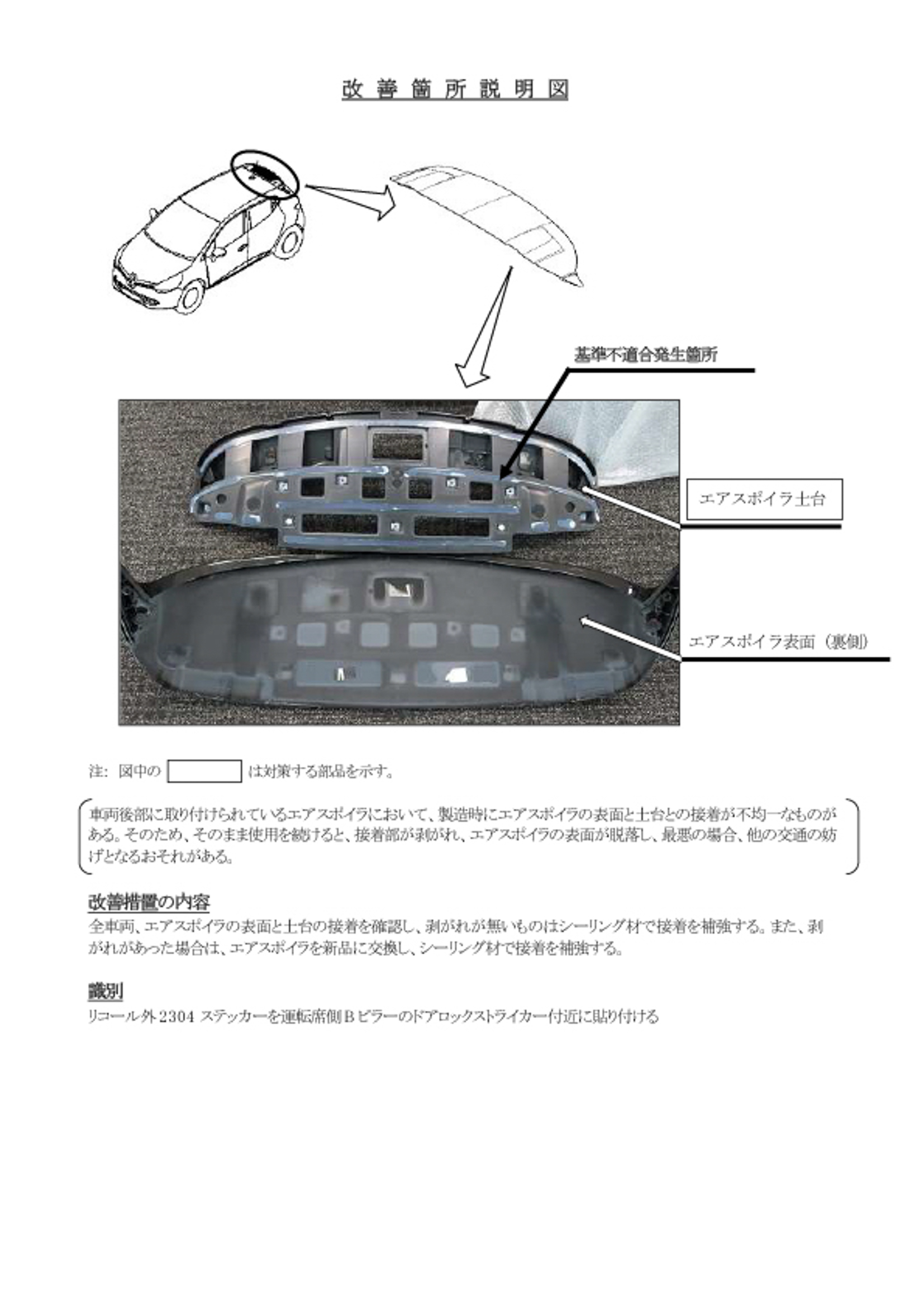 改 善 箇 所 説 明 図

基準不適合発生箇所

エアスポイラ土台

エアスポイラ表面（裏側）

注：図中の　　　　は対策する部品を示す。

車両後部に取り付けられているエアスポイラにおいて、製造時にエアスポイラの表面と土台との接着が不均一なものがある。そのため、そのまま使用を続けると、接着部が剥がれ、エアスポイラの表面が脱落し、最悪の場合、他の交通の妨げとなるおそれがある。

改善措置の内容
全車両、エアスポイラの表面と土台の接着を確認し、剥がれが無いものはシーリング材で接着を補強する。また、剥がれがあった場合は、エアスポイラを新品に交換し、シーリング材で接着を補強する。

識別
リコール外2304 ステッカーを運転席側Ｂピラーのドアロックストライカー付近に貼り付ける