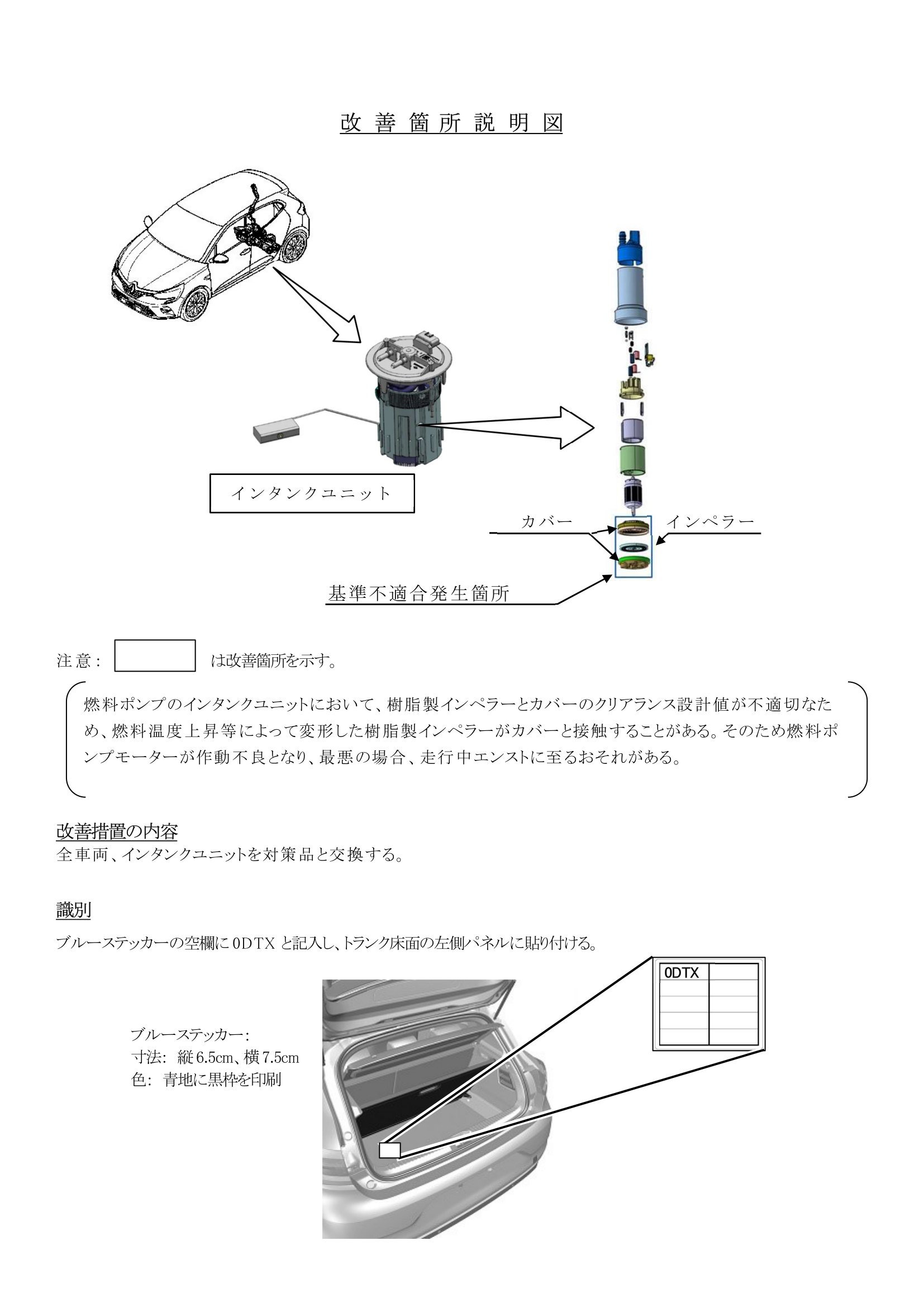 改善箇所説明図

インタンクユニット

カバー

インペラー

基準不適合発生箇所

注意： は改善箇所を示す。

燃料ポンプのインタンクユニットにおいて、樹脂製インペラーとカバーのクリアランス設計値が不適切なため、燃料温度上昇等によって変形した樹脂製インペラーがカバーと接触することがある。そのため燃料ポンプモーターが作動不良となり、最悪の場合、走行中エンストに至るおそれがある。

改善措置の内容
全車両、インタンクユニットを対策品と交換する。

識別
ブルーステッカーの空欄に0DTX と記入し、トランク床面の左側パネルに貼り付ける。

ブルーステッカー：
寸法： 縦6.5cm、横7.5cm
色： 青地に黒枠を印刷

0DTX