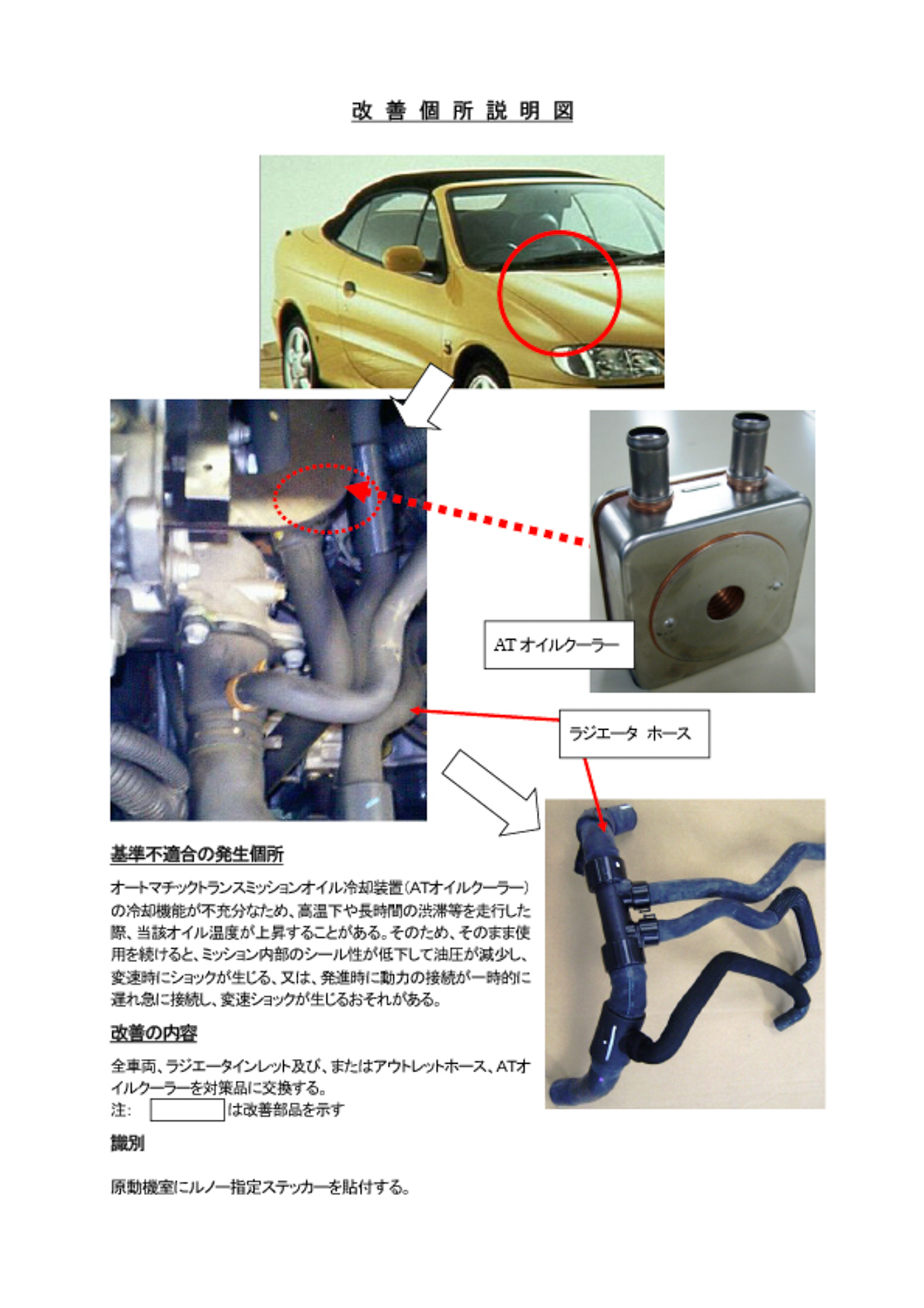 改 善 個 所 説 明 図

AT オイルクーラー

ラジエータ ホース

基準不適合の発生個所

オートマチックトランスミッションオイル冷却装置（ATオイルクーラー）の冷却機能が不充分なため、高温下や長時間の渋滞等を走行した際、当該オイル温度が上昇することがある。そのため、そのまま使用を続けると、ミッション内部のシール性が低下して油圧が減少し、変速時にショックが生じる、又は、発進時に動力の接続が一時的に遅れ急に接続し、変速ショックが生じるおそれがある。

改善の内容

全車両、ラジエータインレット及び、またはアウトレットホース、ATオイルクーラーを対策品に交換する。
注： は改善部品を示す

識別

原動機室にルノー指定ステッカーを貼付する。